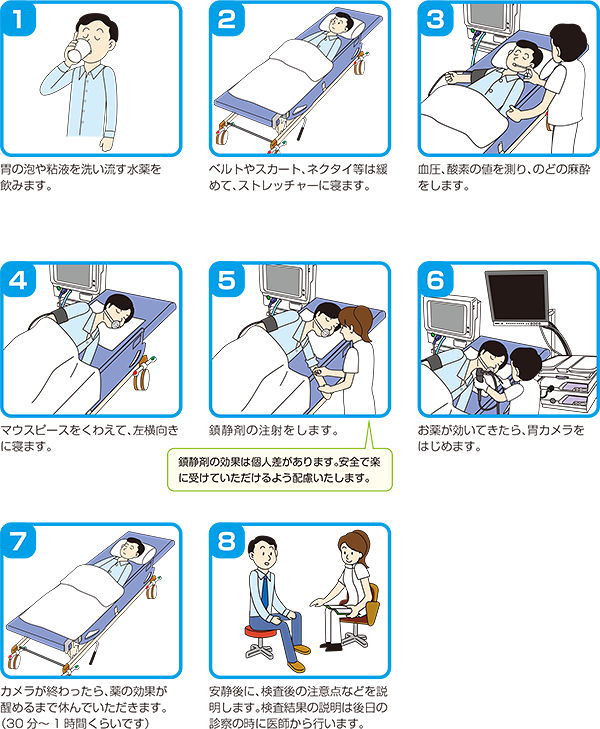 1
胃の泡や粘液を洗い流す水薬を飲みます。

2
ベルトやスカート、ネクタイ等は緩めて、ストレッチャーに寝ます。

3
血圧、酸素の値を測り、のどの麻酔をします。

4
マウスピースをくわえて、左横向きに寝ます。

5
鎮静剤の注射をします。

鎮静剤の効果は個人差があります。安全で楽に受けていただけるよう配慮いたします。

6
お薬が効いてきたら、胃カメラをはじめます。

7
カメラが終わったら、薬の効果が醒めるまで休んでいただきます。(30分～1時間くらいです)

8
安静後に、検査後の注意点などを説明します。検査結果の説明は後日の診察の時に医師から行います。